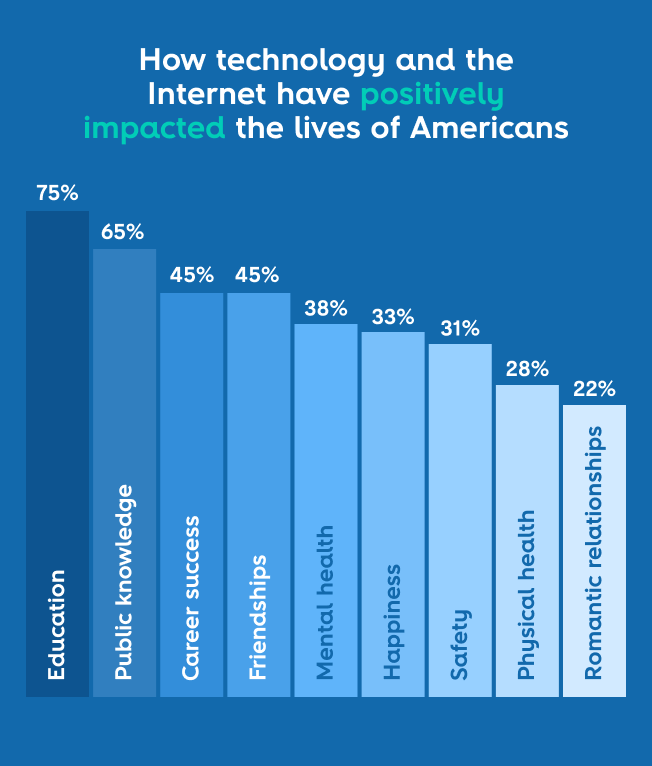 How technology and the Internet have positively impacted the lives of Americans

75%
Education

65%
Public knowledge

45%
Career success

45%
Friendships

38%
Mental health

33%
Happiness

31%
Safety

28%
Physical health

22%
Romantic relationships