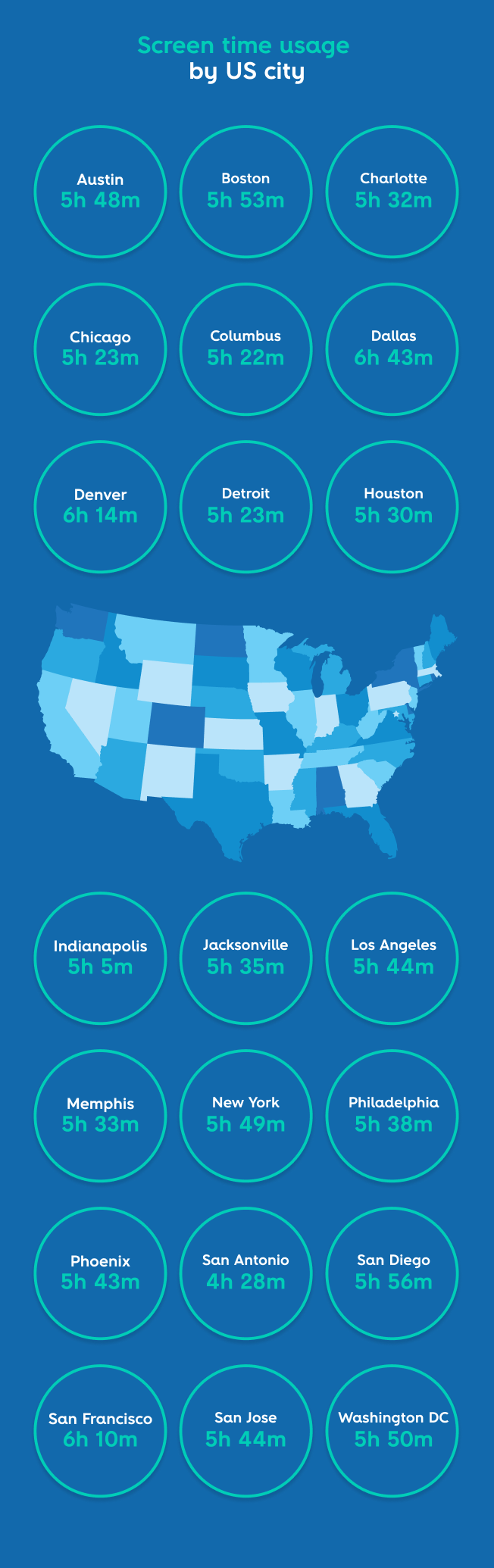 Screen time usage
by US city

Austin
5h 48m

Boston
5h 53m

Charlotte
5h 32m

Chicago
5h 23m

Columbus
5h 22m

Dallas
6h 43m

Denver
6h 14m

Detroit
5h 23m

Houston
5h 30m

Indianapolis
5h 5m

Jacksonville
5h 35m

Los Angeles
5h 44m

Memphis
5h 33m

New York
5h 49m

Philadelphia
5h 38m

Phoenix
5h 43m

San Antonio
4h 28m

San Diego
5h 56m

San Francisco
6h 10m

San Jose
5h 44m

Washington DC
5h 50m