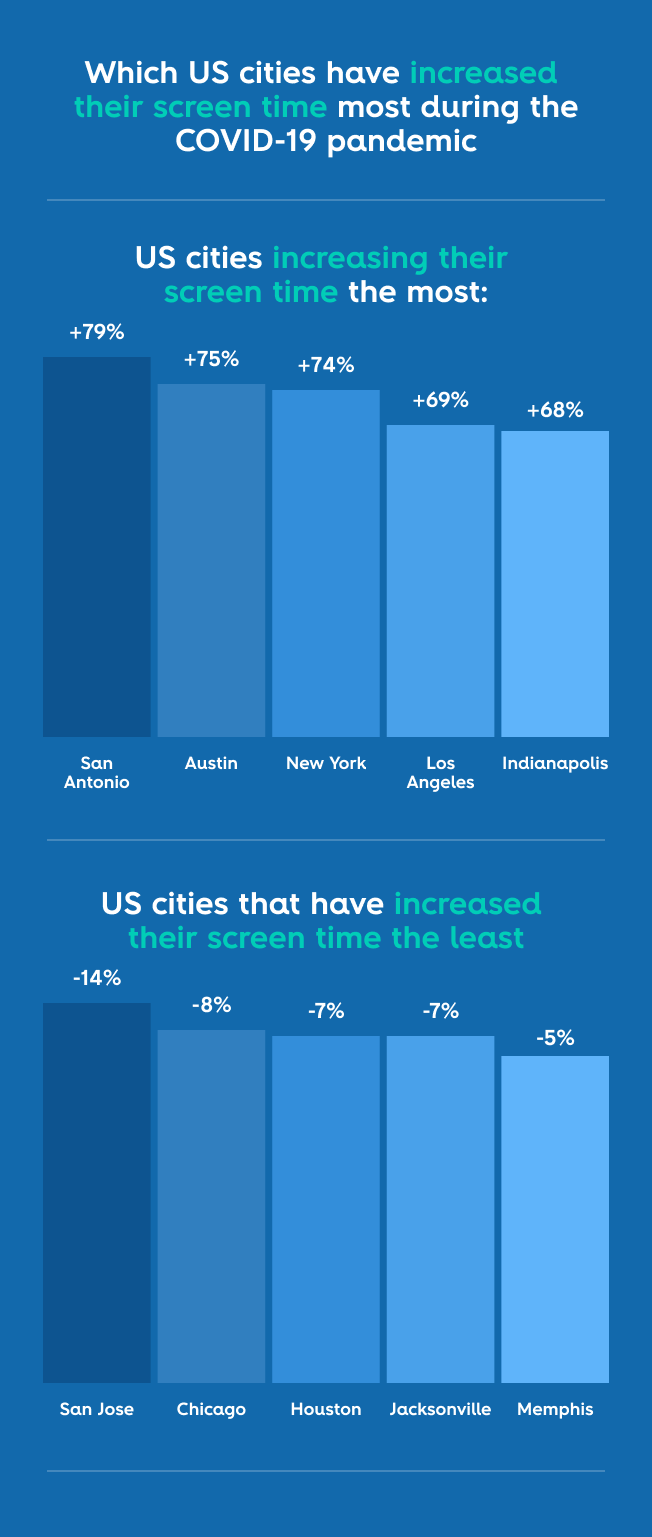 Which US cities have increased their screen time most during the COVID-19 pandemic

US cities increasing their screen time the most:

+79%
+75%
+74%
+69%
+68%

San Antonio
Austin
New York
Los Angeles
Indianapolis

US cities that have increased their screen time the least

-14%
-8%
-7%
-7%
-5%

San Jose
Chicago
Houston
Jacksonville
Memphis