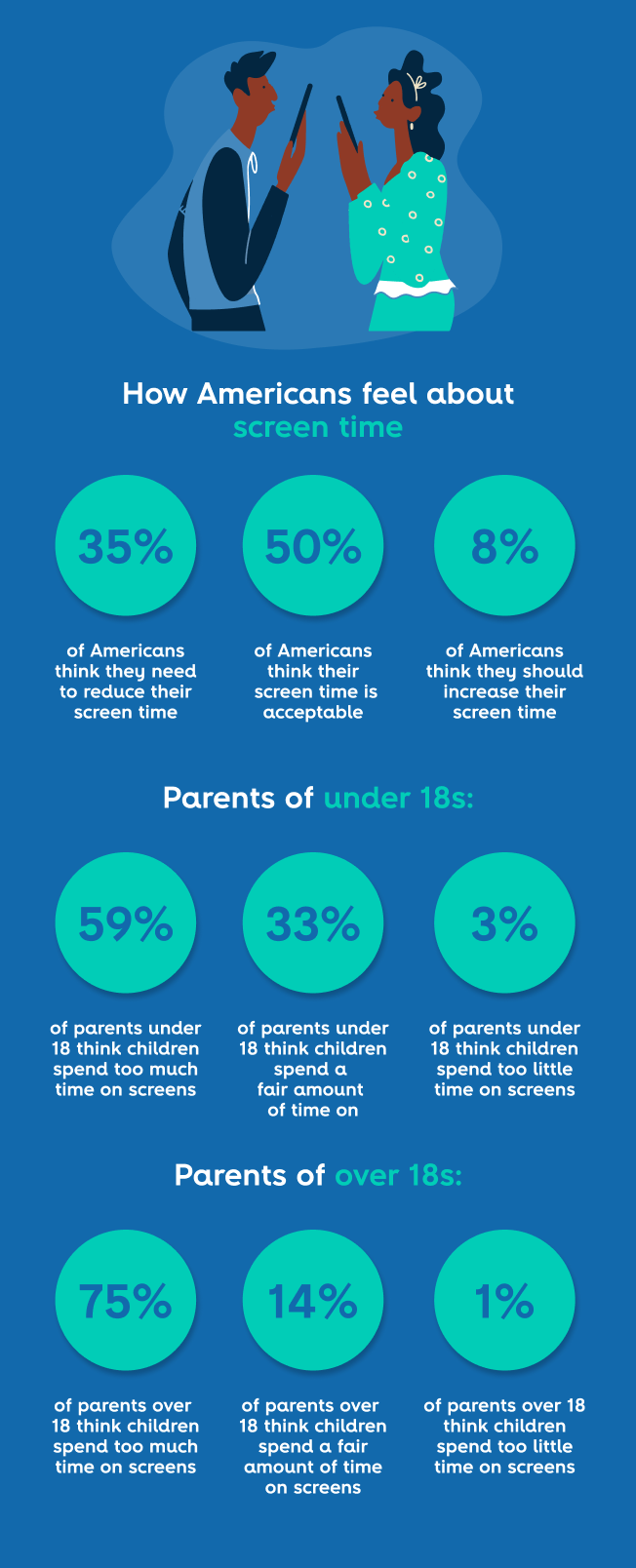 How Americans feel about screen time

35%

of Americans think they need to reduce their screen time

50%

of Americans think their screen time is acceptable

8%

of Americans think they should increase their screen time

Parents of under 18s:

59%

of parents under 18 think children spend too much time on screens

33%

of parents under 18 think children spend a fair amount of time on

3%

of parents under 18 think children spend too little time on screens

Parents of over 18s:

75%

of parents over 18 think children spend too much time on screens

14%

of parents over 18 think children spend a fair amount of time on screens

1%

of parents over 18 think children spend too little time on screens